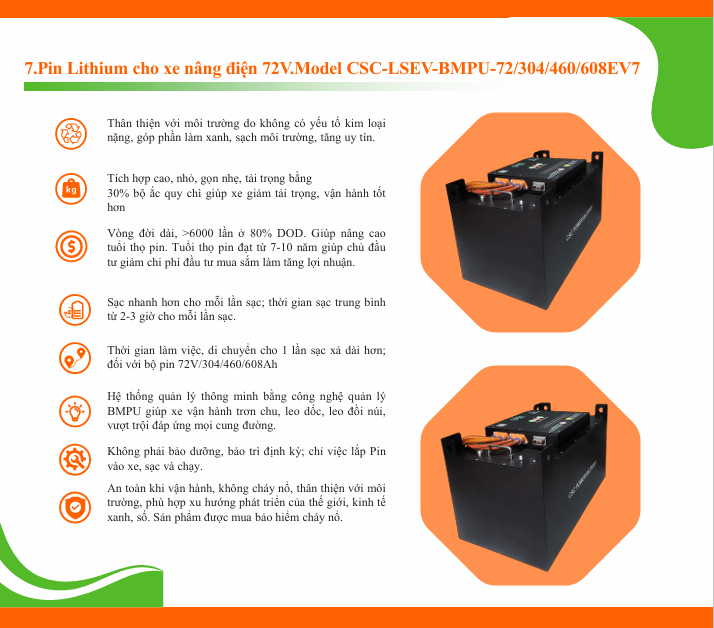 7.Pin Lithium cho xe nâng điện 72V.Model CSC-LSEV-BMPU-72/304/460/608EV7

Thân thiện với môi trường do không có yếu tố kim loại nặng, góp phần làm xanh, sạch môi trường, tăng uy tín.

kg

Tích hợp cao, nhỏ, gọn nhẹ, tải trọng bằng 30% bộ ắc quy chì giúp xe giảm tải trọng, vận hành tốt hơn

Vòng đời dài, >6000 lần ở 80% DOD. Giúp nâng cao tuổi thọ pin. Tuổi thọ pin đạt từ 7-10 năm giúp chủ đầu tư giảm chi phí đầu tư mua sắm làm tăng lợi nhuận.

Sạc nhanh hơn cho mỗi lần sạc; thời gian sạc trung bình từ 2-3 giờ cho mỗi lần sạc.

Thời gian làm việc, di chuyển cho 1 lần sạc xả dài hơn; đối với bộ pin 72V/304/460/608Ah

Hệ thống quản lý thông minh bằng công nghệ quản lý BMPU giúp xe vận hành trơn chu, leo dốc, leo đồi núi, vượt trội đáp ứng mọi cung đường.

Không phải bảo dưỡng, bảo trì định kỳ; chỉ việc lắp Pin vào xe, sạc và chạy.

An toàn khi vận hành, không cháy nổ, thân thiện với môi trường, phù hợp xu hướng phát triển của thế giới, kinh tế xanh, số. Sản phẩm được mua bảo hiểm cháy nổ.

CSC POWER BATTERY

CSC POWER BATTERY