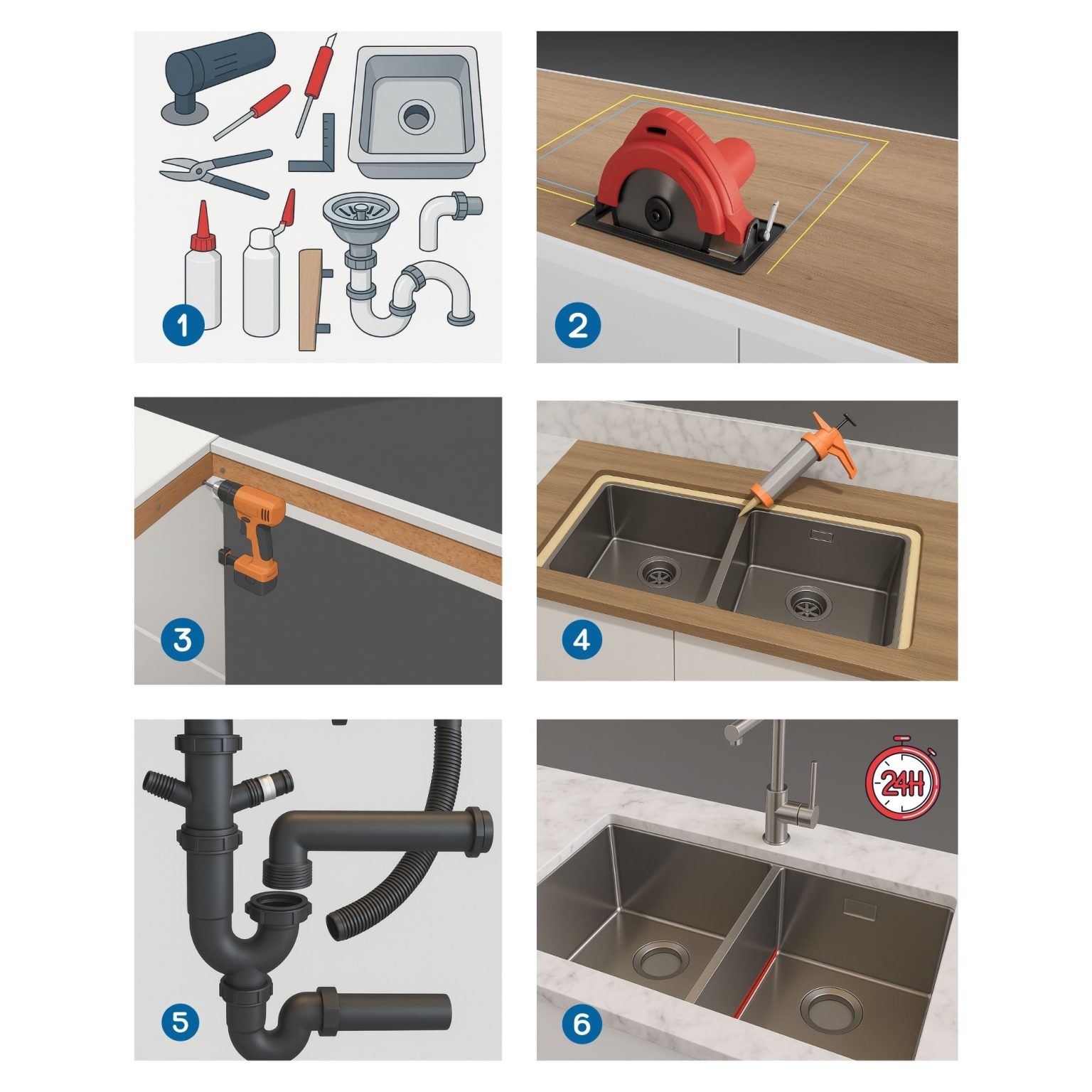 1

2

3

4

5

6

24H