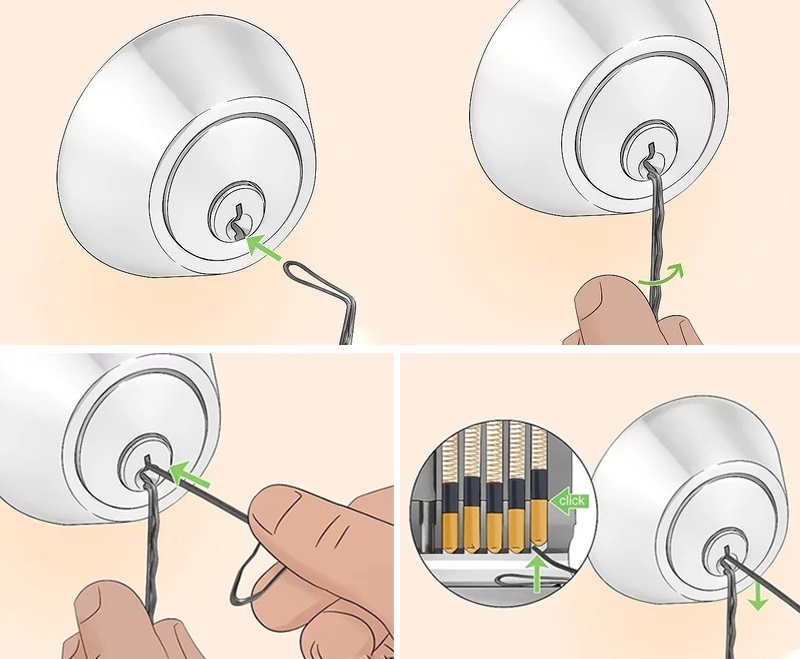 click