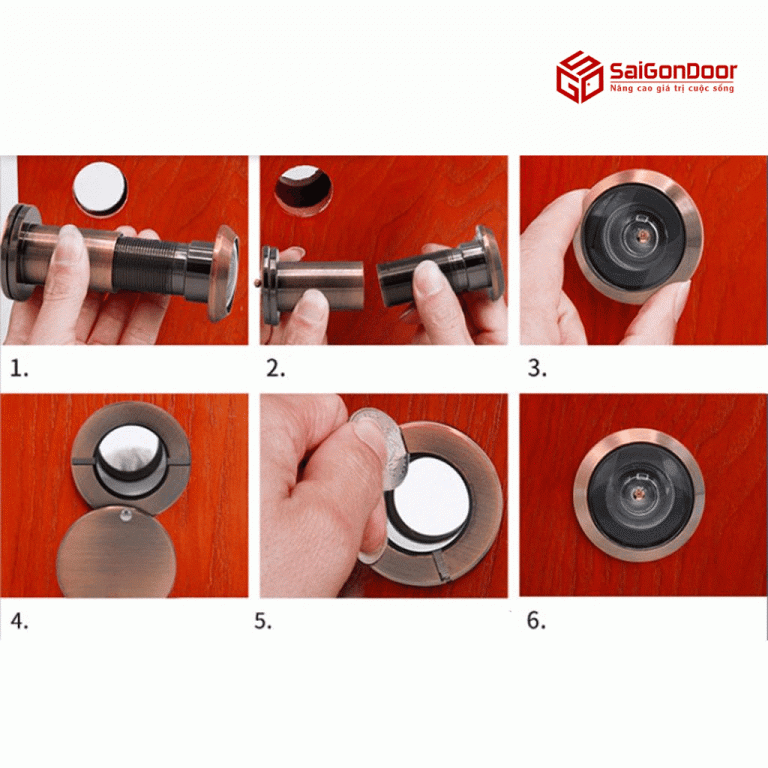 SaiGonDoor
Nâng cao giá trị cuộc sống

1.

2.

3.

4.

5.

6.